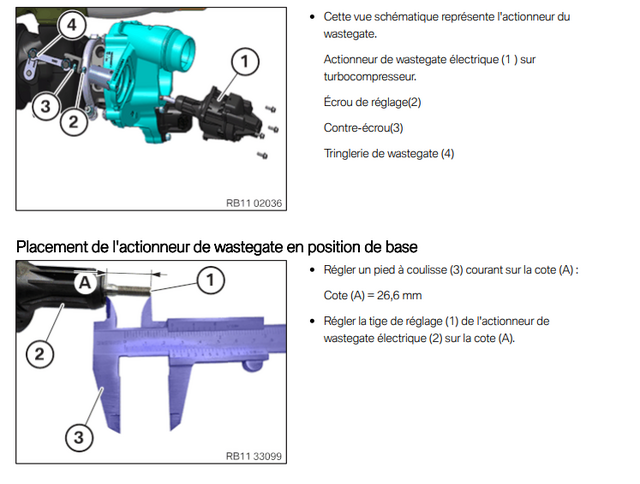 4

1

3

2

RB11 02036

• Cette vue schématique représente l'actionneur du wastegate.

Actionneur de wastegate électrique (1 ) sur turbocompresseur.

Écrou de réglage(2)

Contre-écrou(3)

Tringlerie de wastegate (4)

Placement de l'actionneur de wastegate en position de base

A

1

2

3

RB11 33099

• Régler un pied à coulisse (3) courant sur la cote (A) :

Cote (A) = 26,6 mm

• Régler la tige de réglage (1) de l'actionneur de wastegate électrique (2) sur la cote (A).