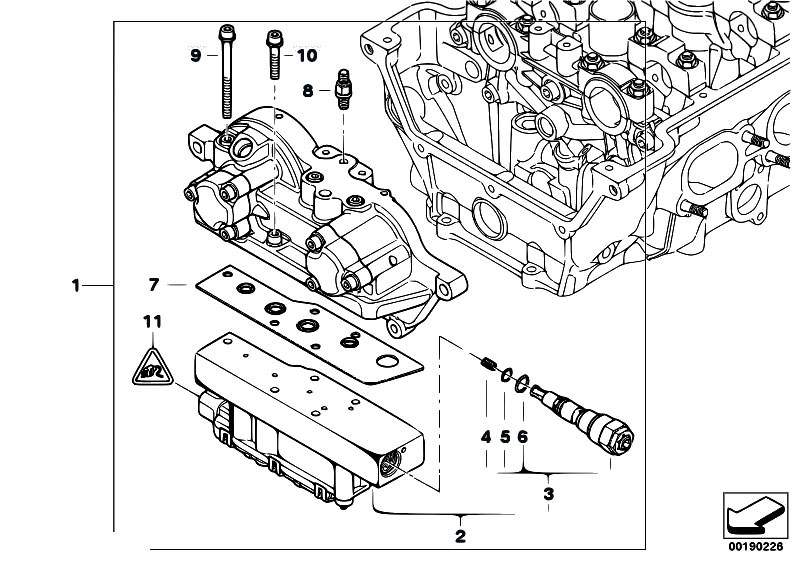 9
10
8
1
7
11
4
5
6
3
2
00190226