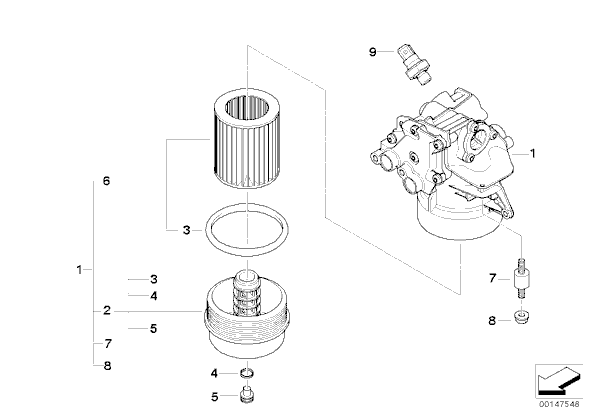 9
1
6
3
1
3
4
2
5
7
8
7
8
4
5
00147548