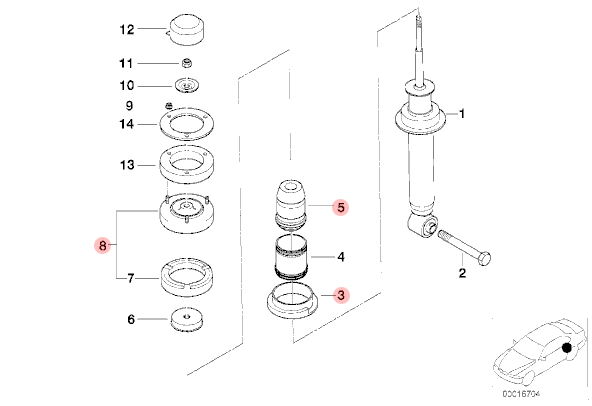 12
11
10
9
14
13
8
7
6
5
4
3
1
2
00016704