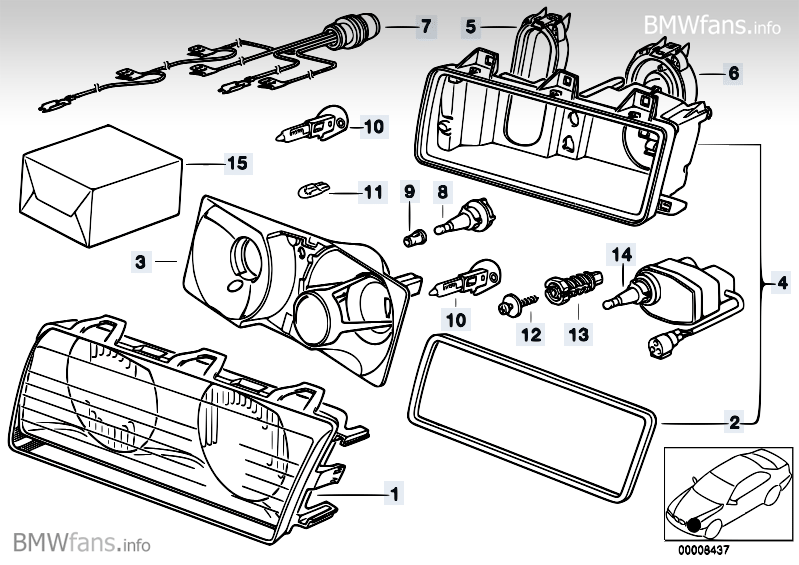 BMWfans.info

7
5
6
10
15
11
9
8
3
14
4
10
12
13
2
1

BMWfans.info

00008437