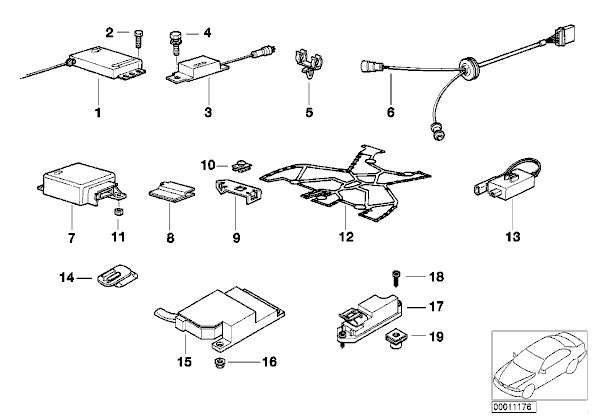 2
4
1
3
5
6
10
7
11
8
9
12
13
14
18
17
19
15
16
00011176